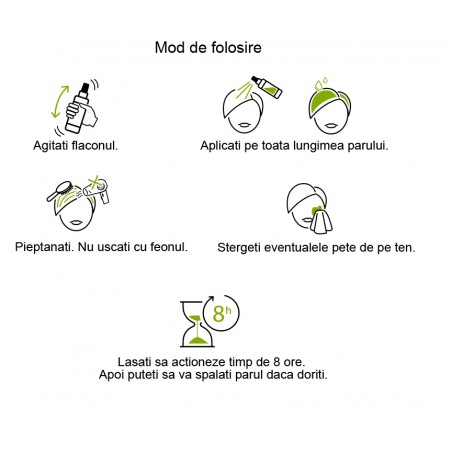 Mod de folosire

Agitati flaconul.

Aplicati pe toata lungimea parului.

Pieptanati. Nu uscati cu feonul.

Stergeti eventualele pete de pe ten.

8h

Lasati sa actioneze timp de 8 ore.
Apoi puteti sa va spalati parul daca doriti.