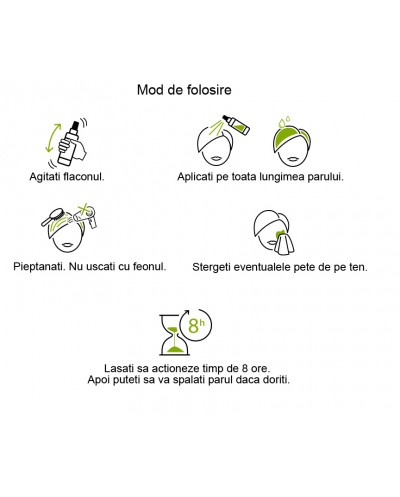 Mod de folosire

Agitati flaconul.

Aplicati pe toata lungimea parului.

Pieptanati. Nu uscati cu feonul.

Stergeti eventualele pete de pe ten.

8h

Lasati sa actioneze timp de 8 ore.
Apoi puteti sa va spalati parul daca doriti.