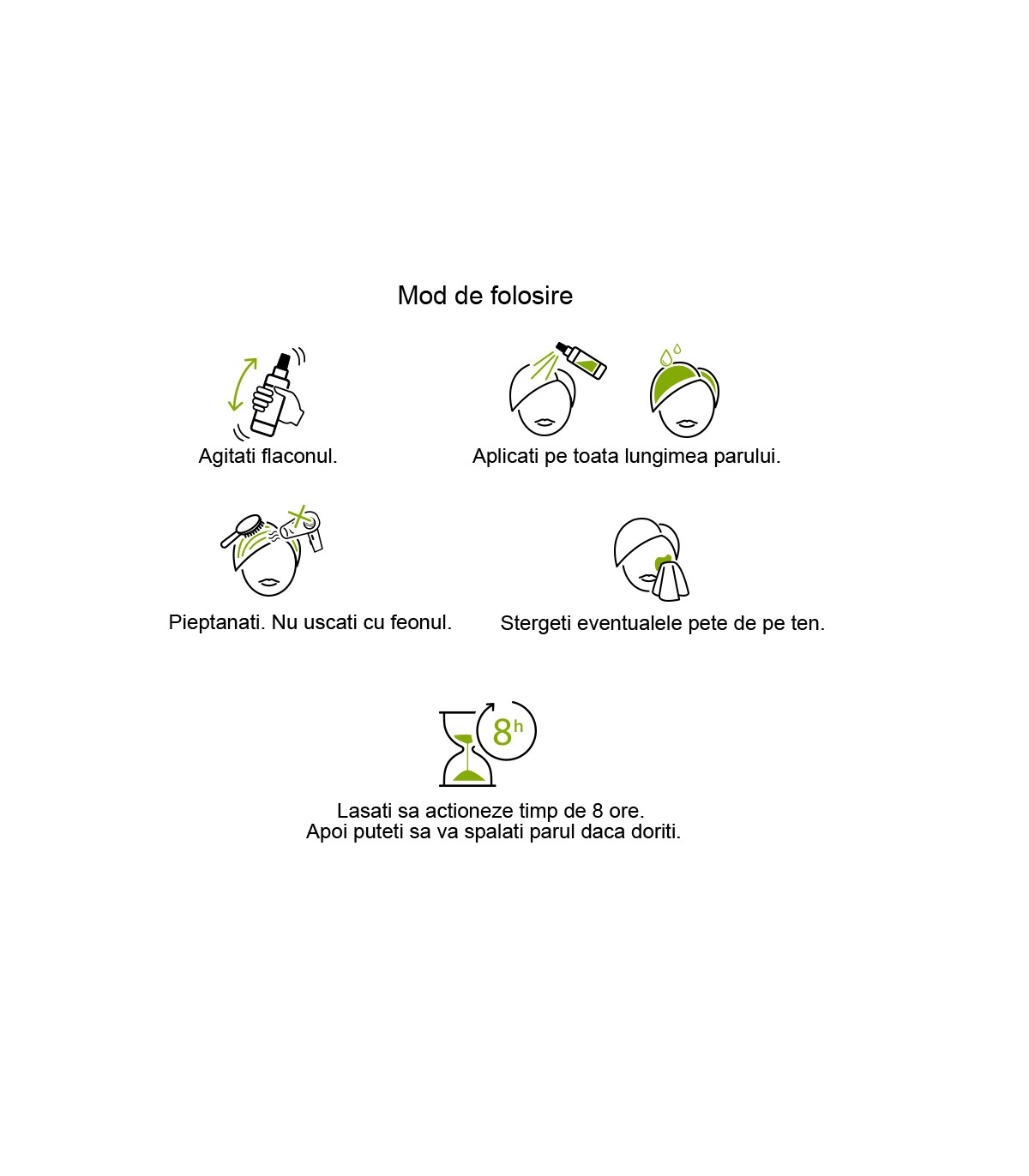 Mod de folosire

Agitati flaconul.

Aplicati pe toata lungimea parului.

Pieptanati. Nu uscati cu feonul.

Stergeti eventualele pete de pe ten.

8h

Lasati sa actioneze timp de 8 ore.
Apoi puteti sa va spalati parul daca doriti.