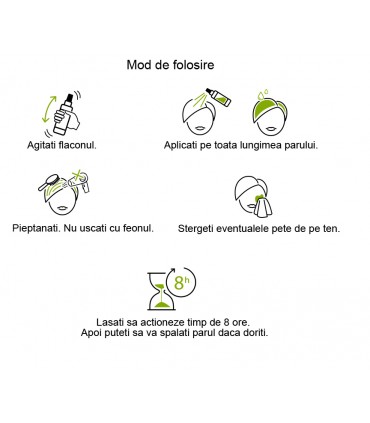 Mod de folosire

Agitati flaconul.

Aplicati pe toata lungimea parului.

Pieptanati. Nu uscati cu feonul.

Stergeti eventualele pete de pe ten.

8h

Lasati sa actioneze timp de 8 ore.
Apoi puteti sa va spalati parul daca doriti.